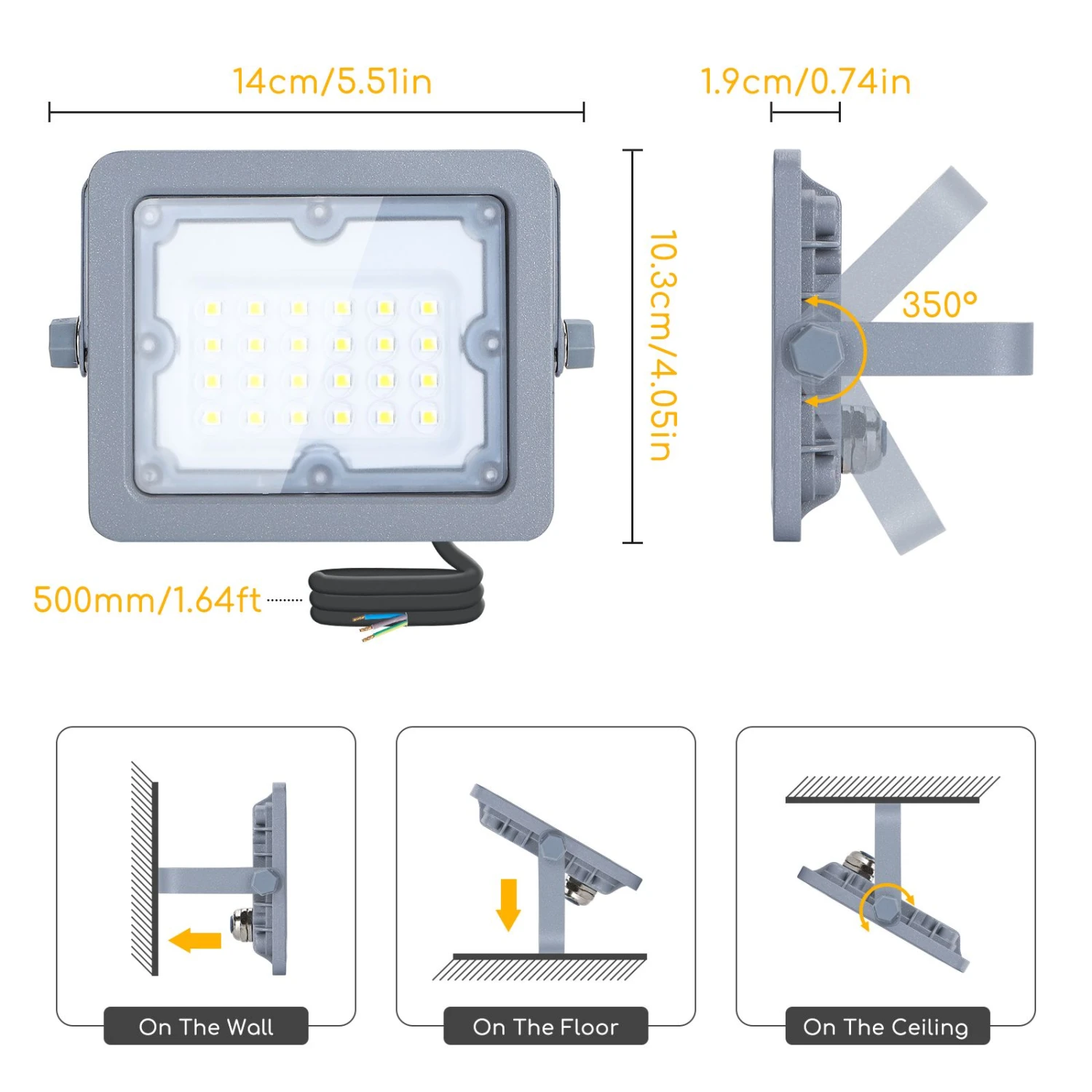 14cm/5.51in

1.9cm/0.74in

10.3cm/4.05in

350°

500mm/1.64ft

On The Wall

On The Floor

On The Ceiling