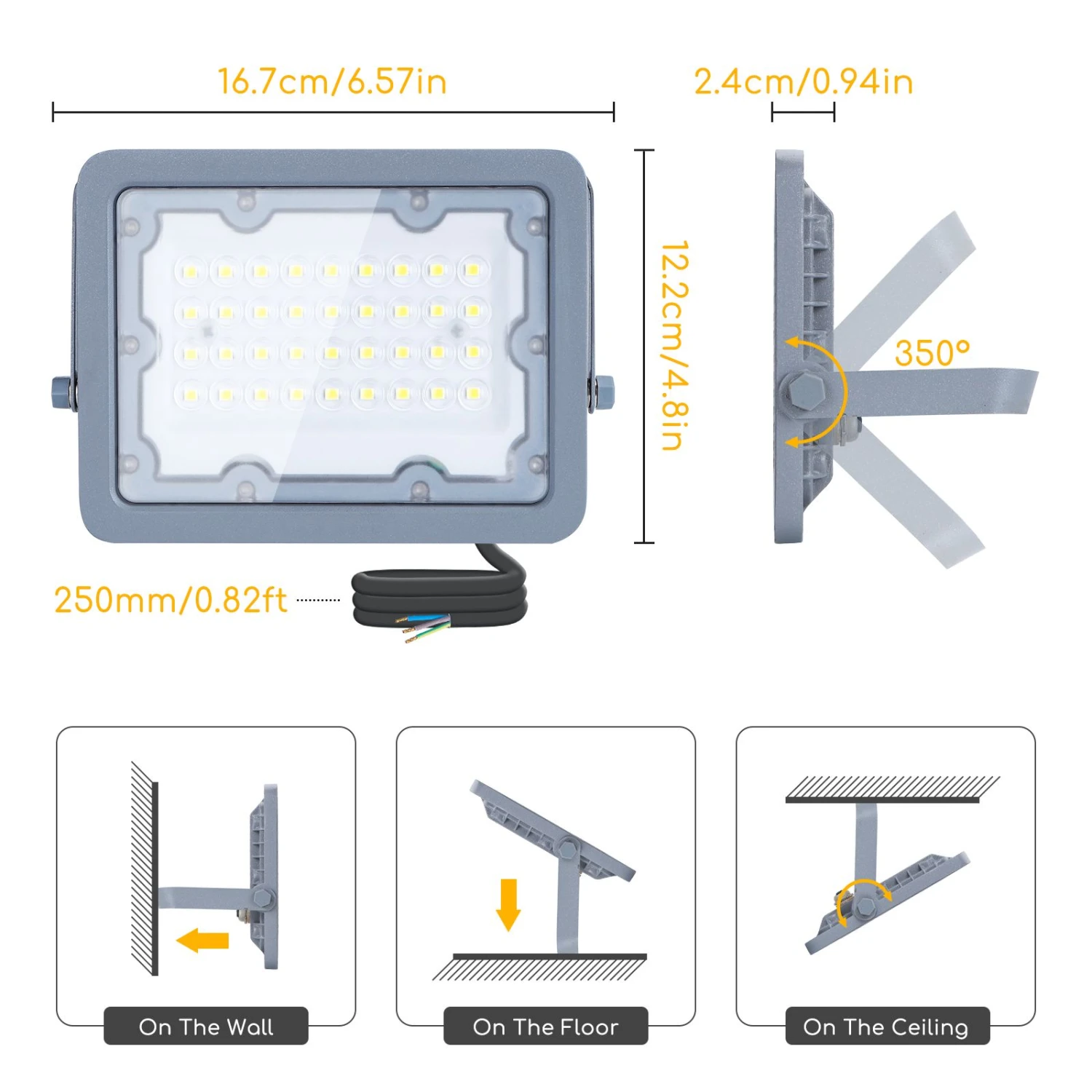 16.7cm/6.57in

2.4cm/0.94in

12.2cm/4.8in

350°

250mm/0.82ft

On The Wall

On The Floor

On The Ceiling